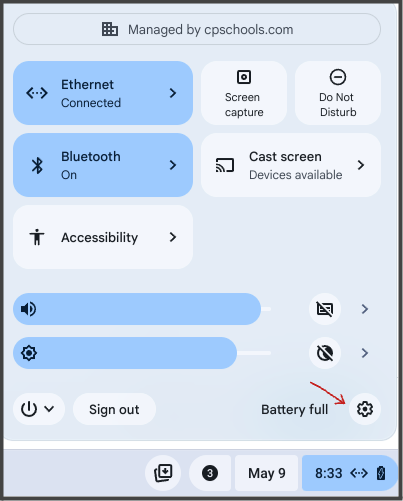 Managed by cpschools.com

Ethernet
Connected

Screen capture

Do Not Disturb

Bluetooth
On

Cast screen
Devices available

Accessibility

Sign out

Battery full

3

May 9

8:33